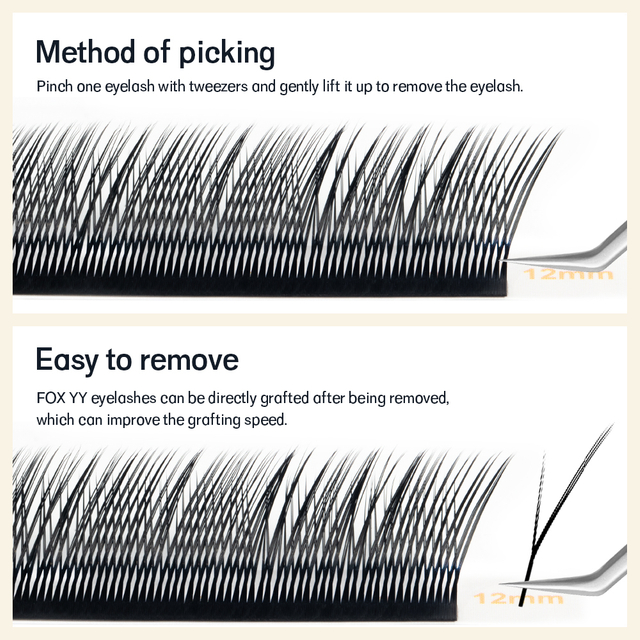 Method of picking

Pinch one eyelash with tweezers and gently lift it up to remove the eyelash.

12mm

Easy to remove

FOX YY eyelashes can be directly grafted after being removed, which can improve the grafting speed.

12mm