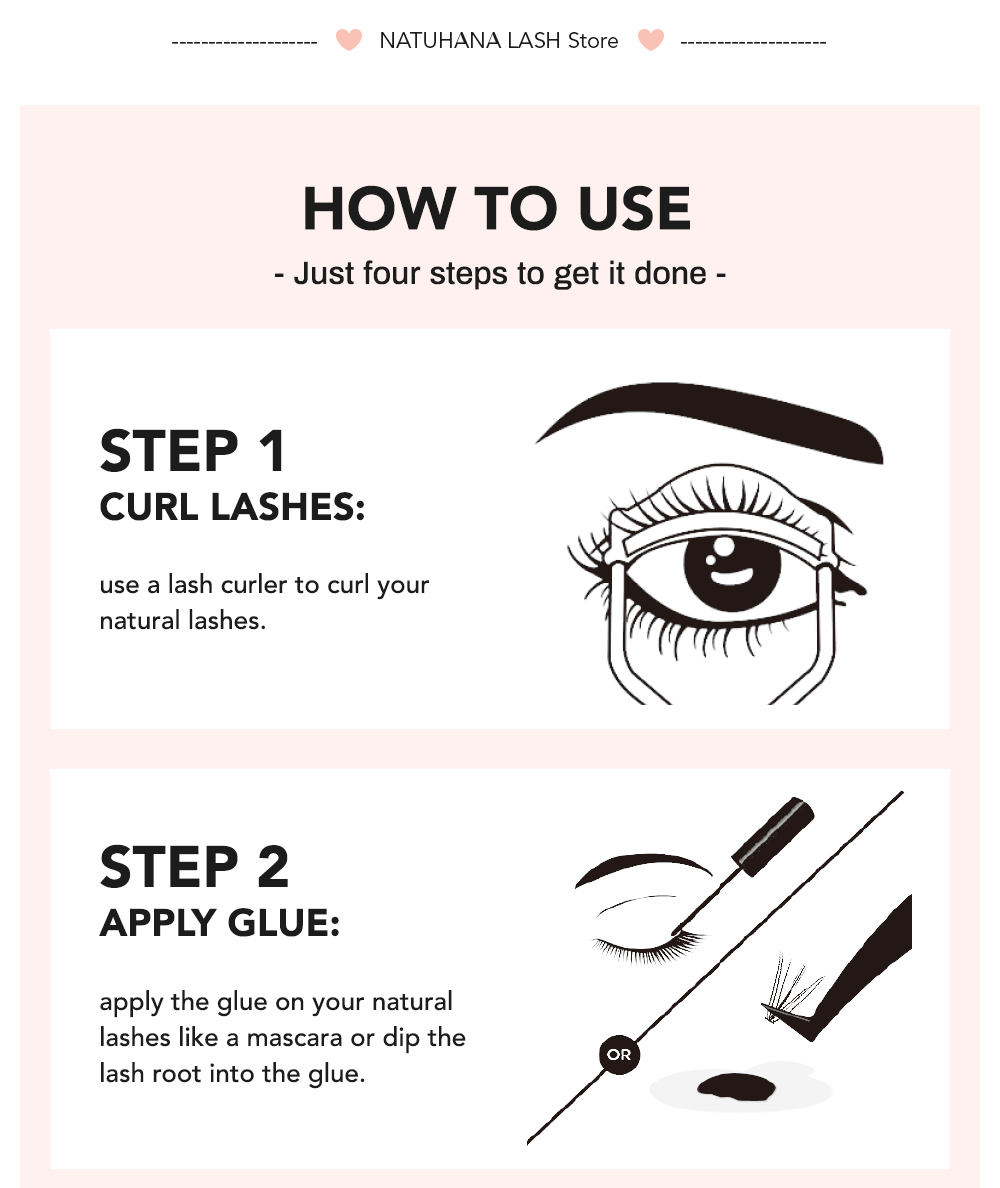 -------------------- NATUHANA LASH Store --------------------

HOW TO USE

- Just four steps to get it done -

STEP 1
CURL LASHES:

use a lash curler to curl your natural lashes.

STEP 2
APPLY GLUE:

apply the glue on your natural lashes like a mascara or dip the lash root into the glue.

OR